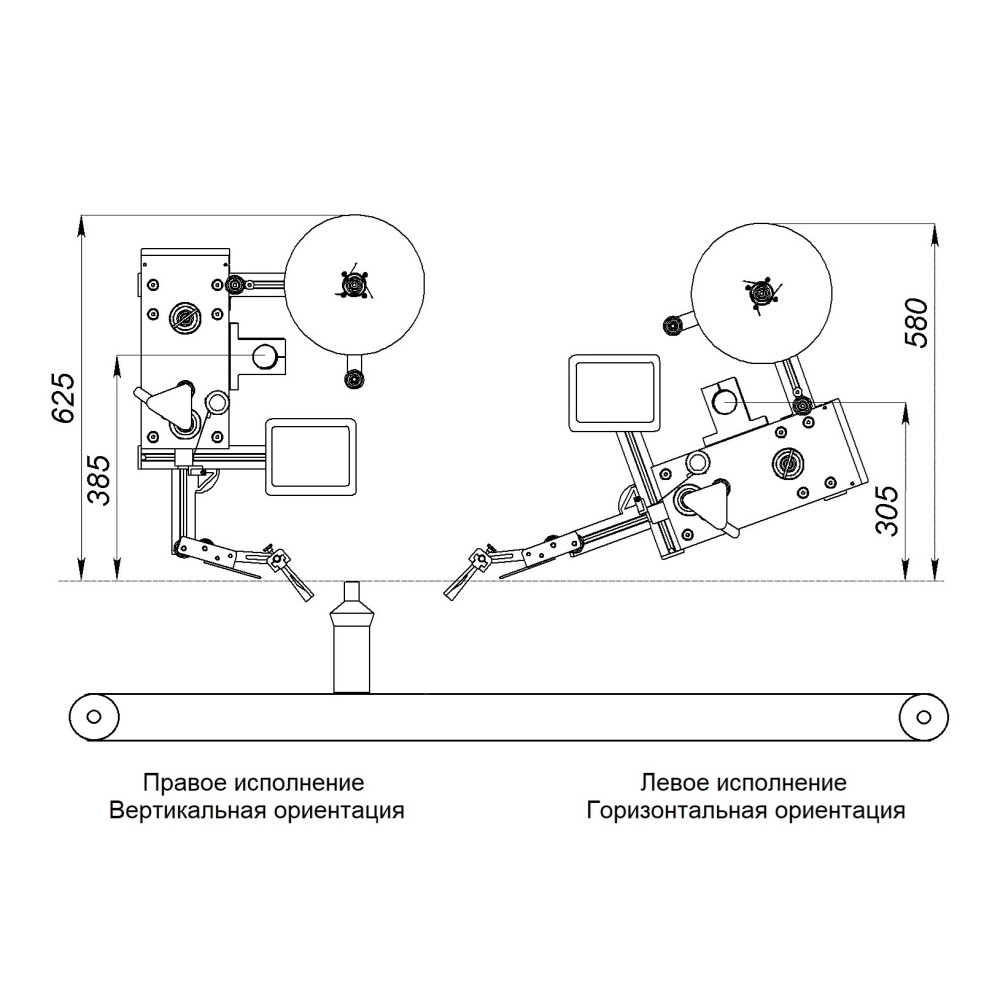 625
385
580
305

Правое исполнение
Вертикальная ориентация

Левое исполнение
Горизонтальная ориентация